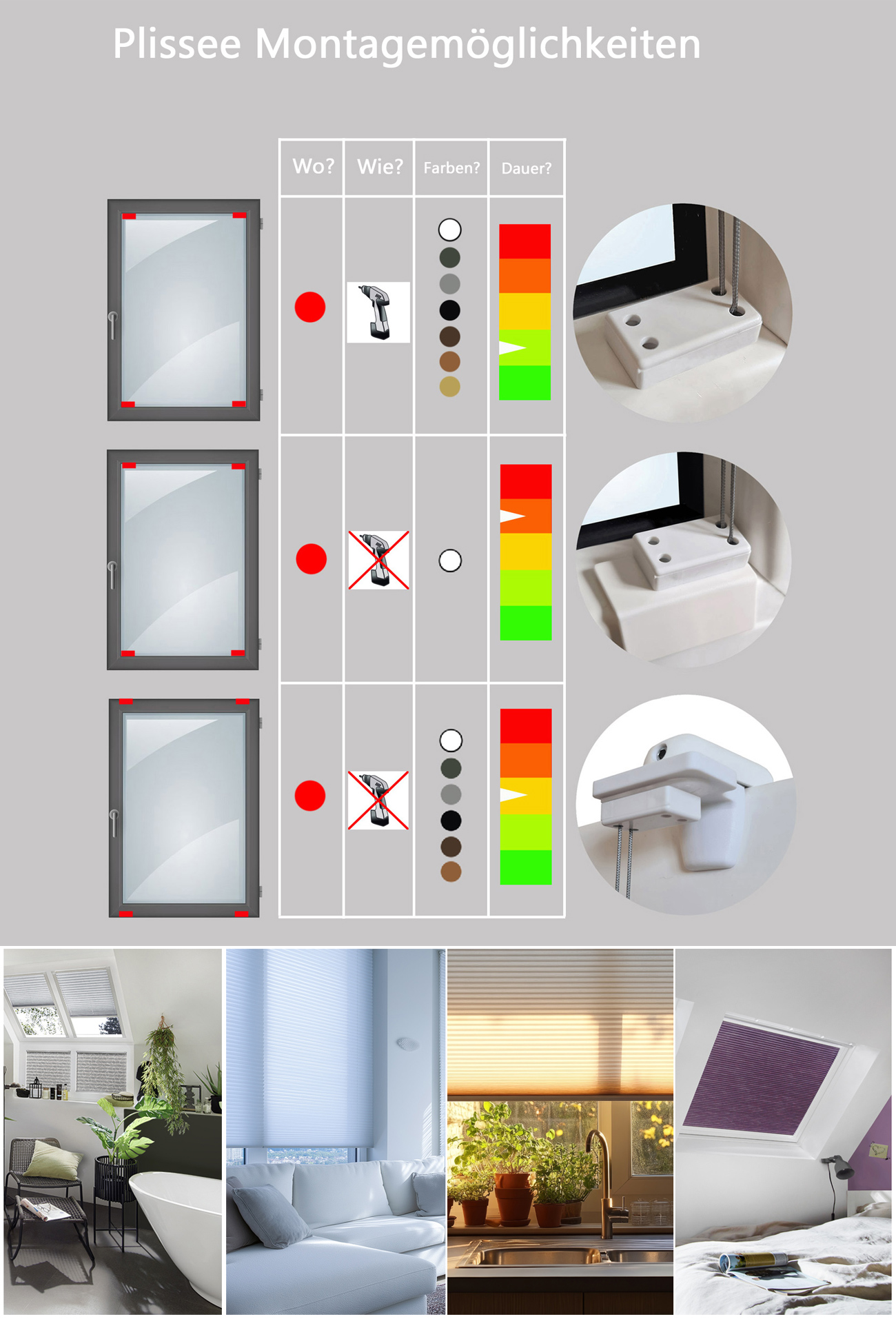 Plissee Montagemöglichkeiten

| Wo? | Wie? | Farben? | Dauer? |
|---|---|---|---|
| | | | |
| | | | |
| | | | |