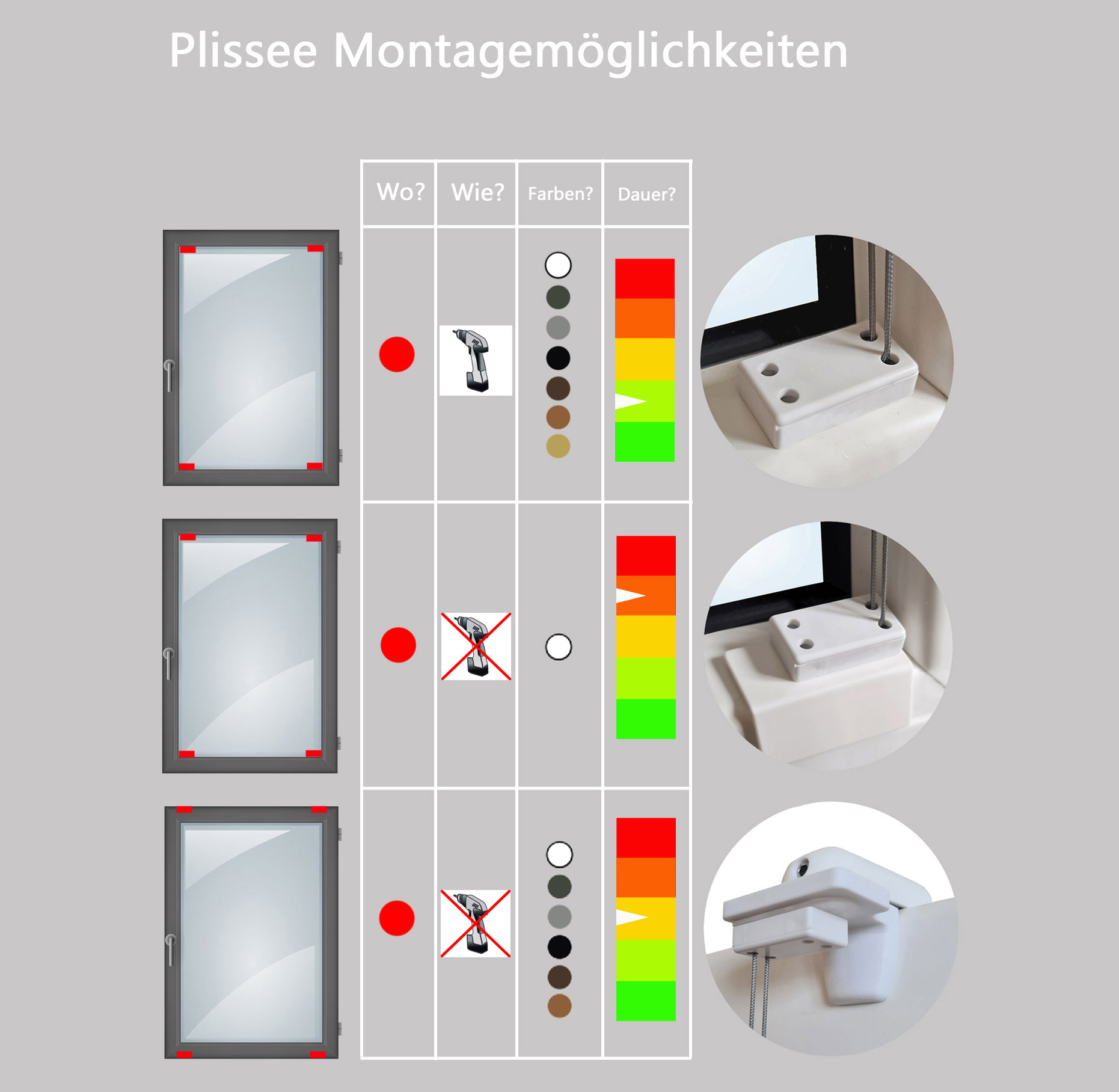 Plissee Montagemöglichkeiten

| Wo? | Wie? | Farben? | Dauer? |
|---|---|---|---|
| | | | |
| | | | |
| | | | |